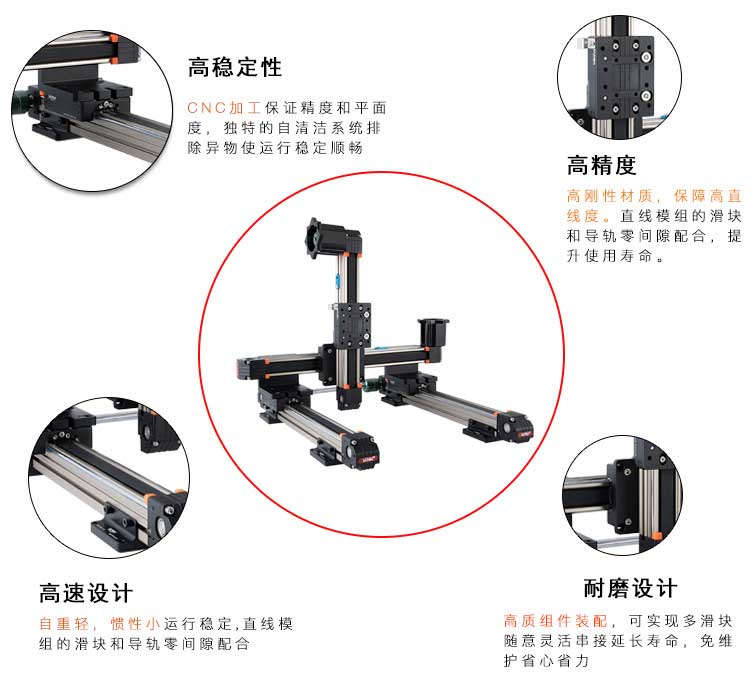 高稳定性

CNC加工保证精度和平面度，独特的自清洁系统排除异物使运行稳定顺畅

高精度

高刚性材质，保障高直线度。直线模组的滑块和导轨零间隙配合，提升使用寿命。

高速设计

自重轻，惯性小运行稳定,直线模组的滑块和导轨零间隙配合

耐磨设计

高质组件装配，可实现多滑块随意灵活串接延长寿命，免维护省心省力